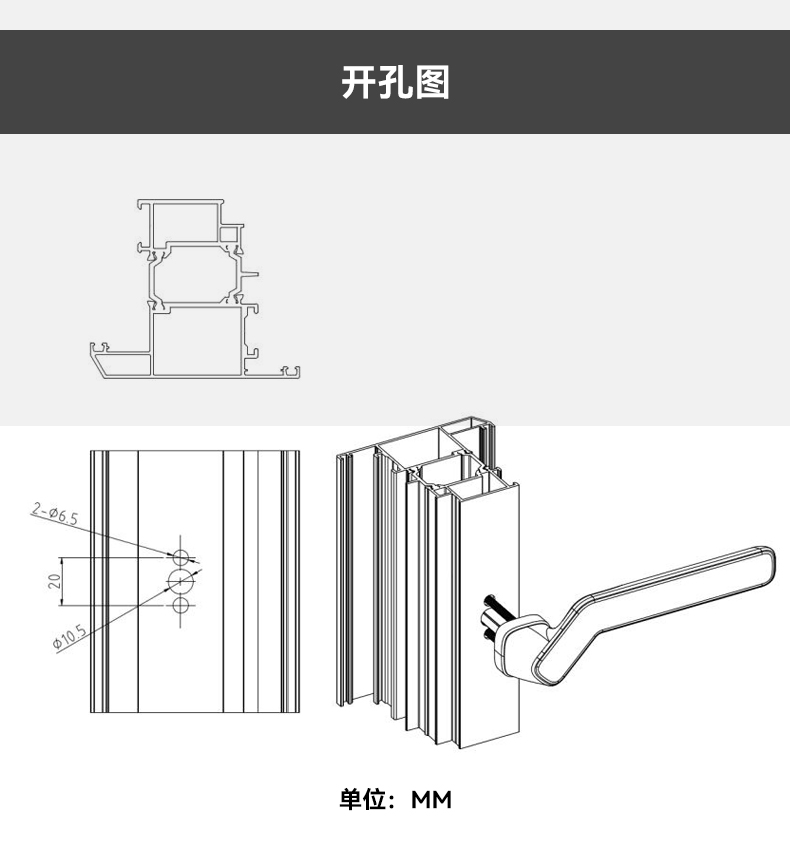 开孔图

2-Φ6.5

20

Φ10.5

单位：MM